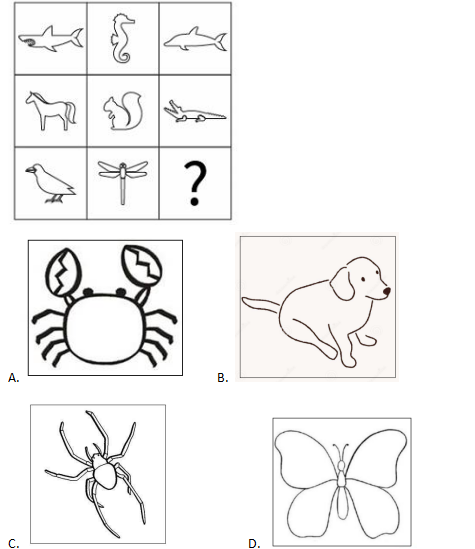 ?

A.

B.

C.

D.